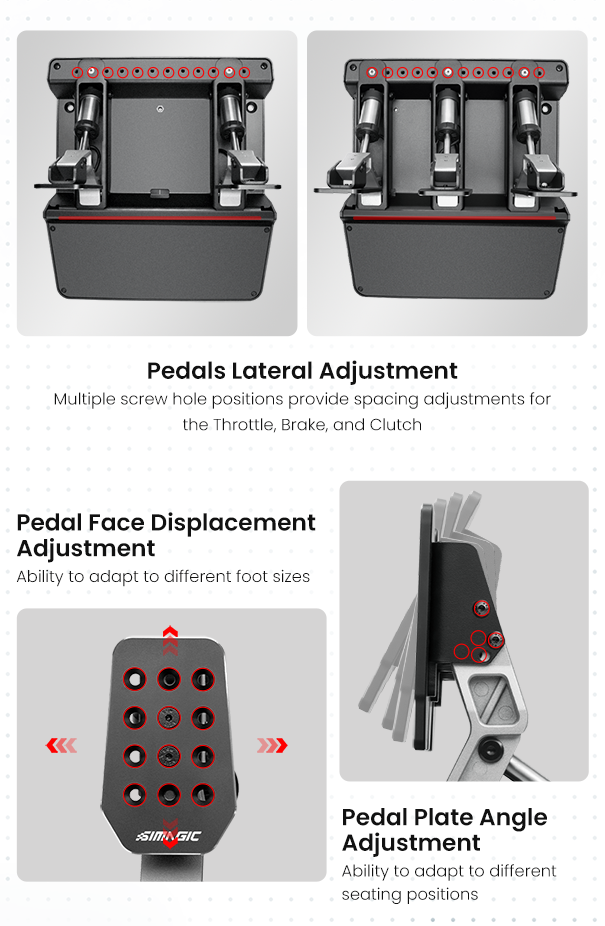 Pedals Lateral Adjustment
Multiple screw hole positions provide spacing adjustments for the Throttle, Brake, and Clutch

Pedal Face Displacement Adjustment
Ability to adapt to different foot sizes

SIMAGIC

Pedal Plate Angle Adjustment
Ability to adapt to different seating positions